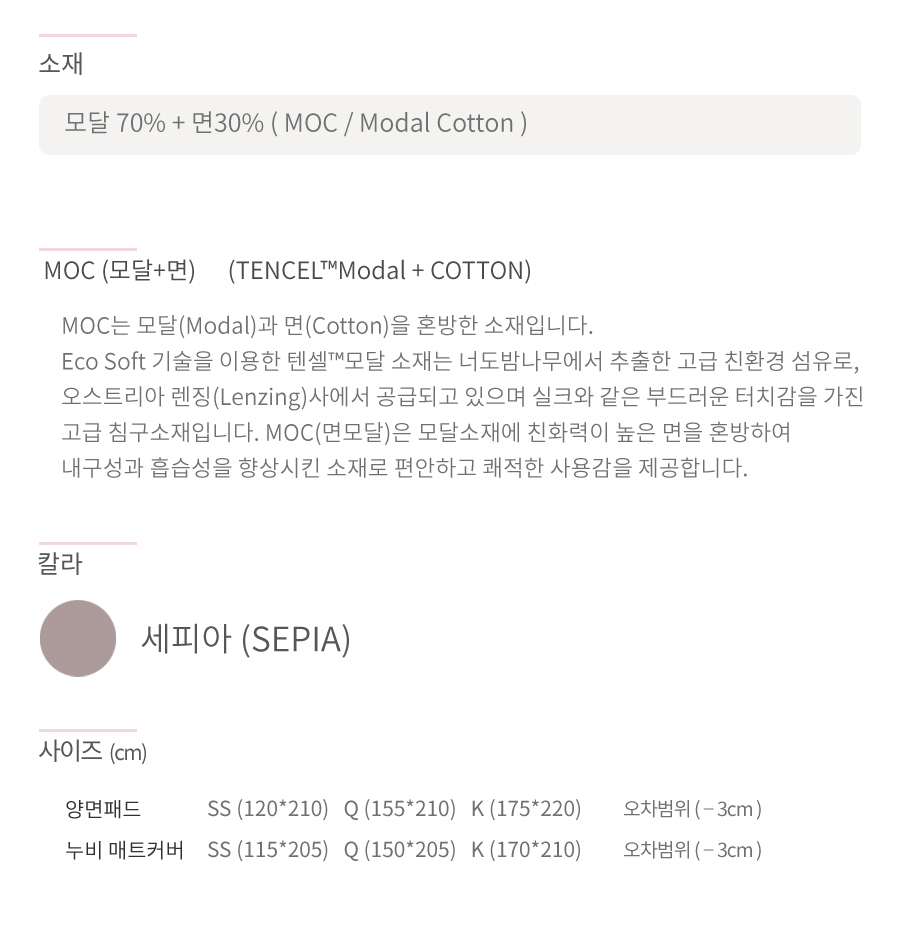 소재

모달 70% + 면30% ( MOC / Modal Cotton )

MOC (모달+면) (TENCEL™Modal + COTTON)

MOC는 모달(Modal)과 면(Cotton)을 혼방한 소재입니다.
Eco Soft 기술을 이용한 텐셀™모달 소재는 너도밤나무에서 추출한 고급 친환경 섬유로,
오스트리아 렌징(Lenzing)사에서 공급되고 있으며 실크와 같은 부드러운 터치감을 가진
고급 침구소재입니다. MOC(면모달)은 모달소재에 친화력이 높은 면을 혼방하여
내구성과 흡습성을 향상시킨 소재로 편안하고 쾌적한 사용감을 제공합니다.

칼라

세피아 (SEPIA)

사이즈 (cm)

양면패드 SS (120*210) Q (155*210) K (175*220) 오차범위 ( – 3cm )
누비 매트커버 SS (115*205) Q (150*205) K (170*210) 오차범위 ( – 3cm )